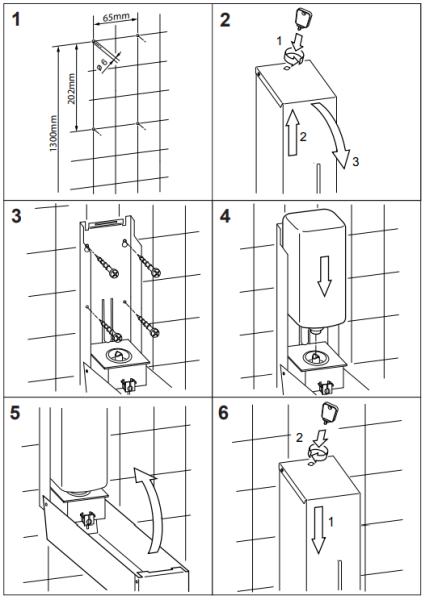 1

65mm

ø 6

202mm

1300mm

2

1

2

3

3

4

5

6

2

1